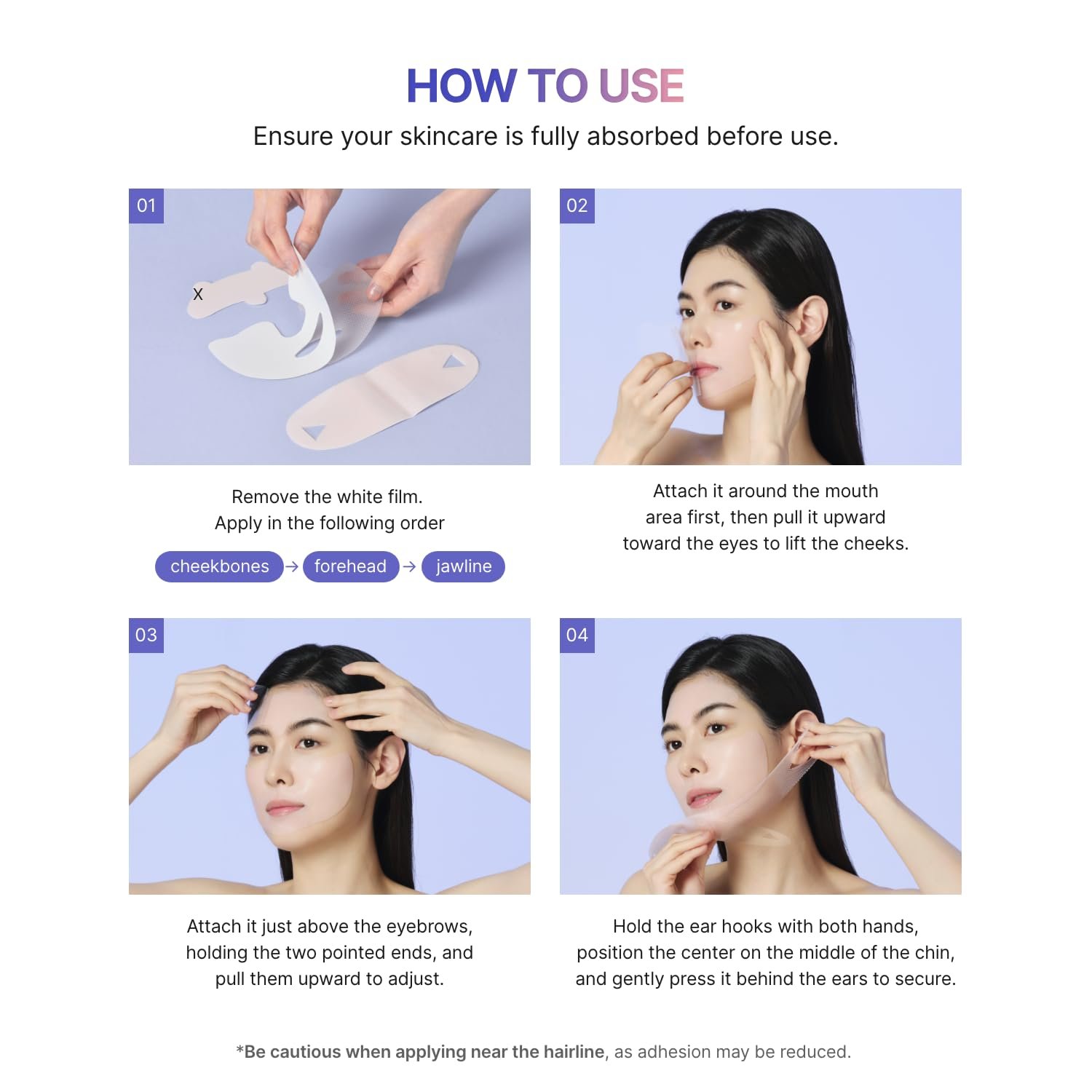 HOW TO USE

Ensure your skincare is fully absorbed before use.

01

X

Remove the white film.
Apply in the following order

cheekbones → forehead → jawline

02

Attach it around the mouth area first, then pull it upward toward the eyes to lift the cheeks.

03

Attach it just above the eyebrows, holding the two pointed ends, and pull them upward to adjust.

04

Hold the ear hooks with both hands, position the center on the middle of the chin, and gently press it behind the ears to secure.

*Be cautious when applying near the hairline, as adhesion may be reduced.