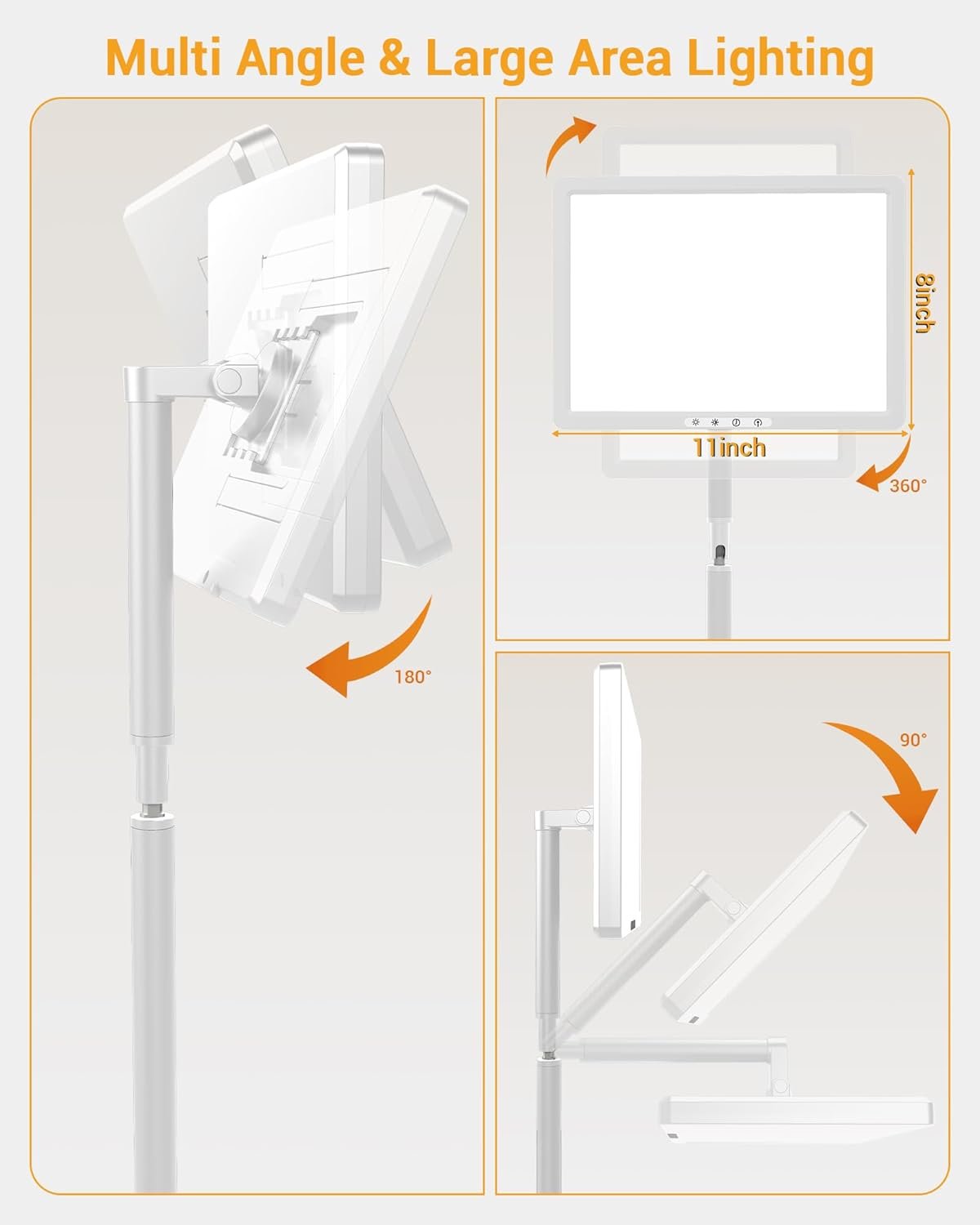 Multi Angle & Large Area Lighting

180°

8inch

11inch

360°

90°