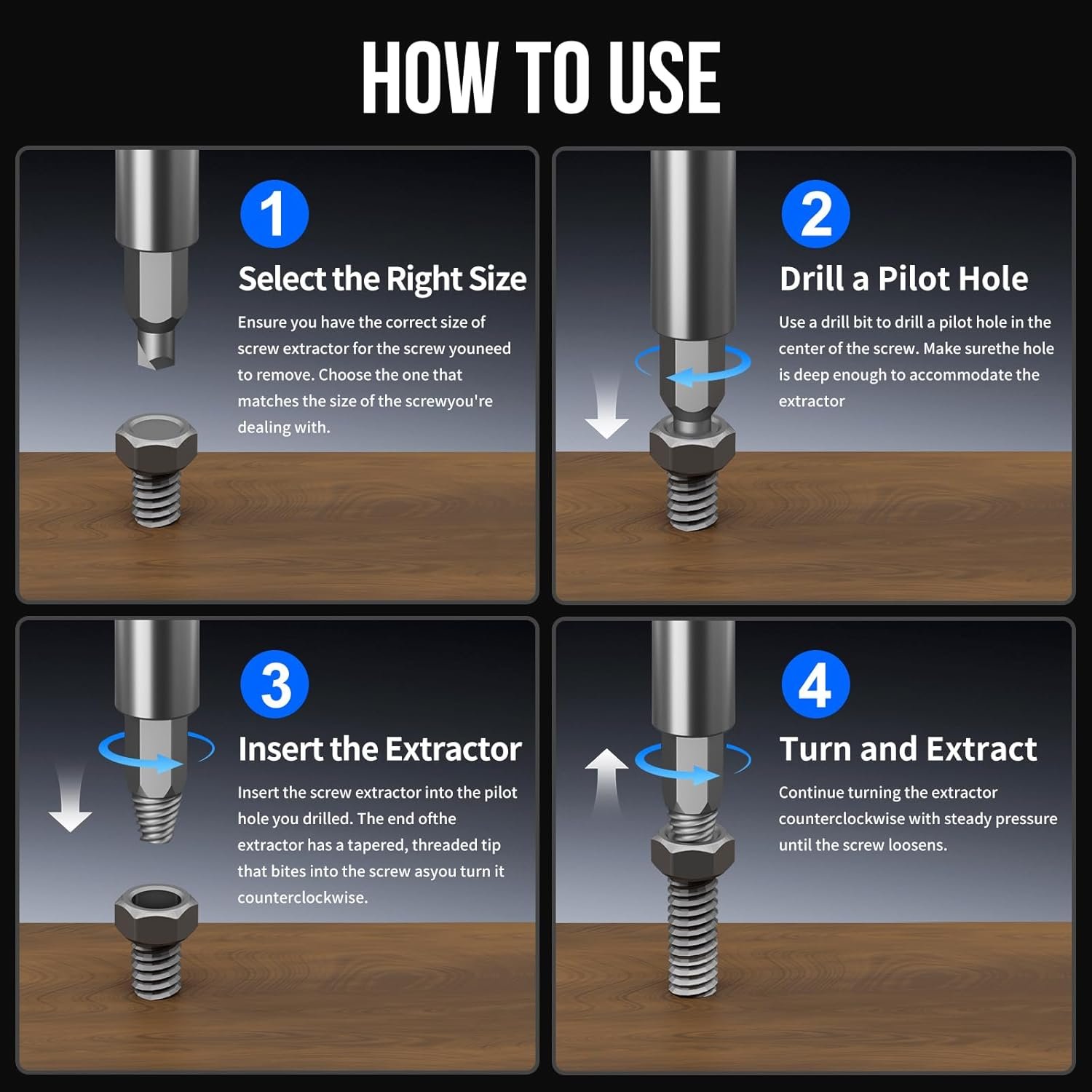 HOW TO USE

1
Select the Right Size
Ensure you have the correct size of screw extractor for the screw youneed to remove. Choose the one that matches the size of the screwyou're dealing with.

2
Drill a Pilot Hole
Use a drill bit to drill a pilot hole in the center of the screw. Make surethe hole is deep enough to accommodate the extractor

3
Insert the Extractor
Insert the screw extractor into the pilot hole you drilled. The end ofthe extractor has a tapered, threaded tip that bites into the screw asyou turn it counterclockwise.

4
Turn and Extract
Continue turning the extractor counterclockwise with steady pressure until the screw loosens.