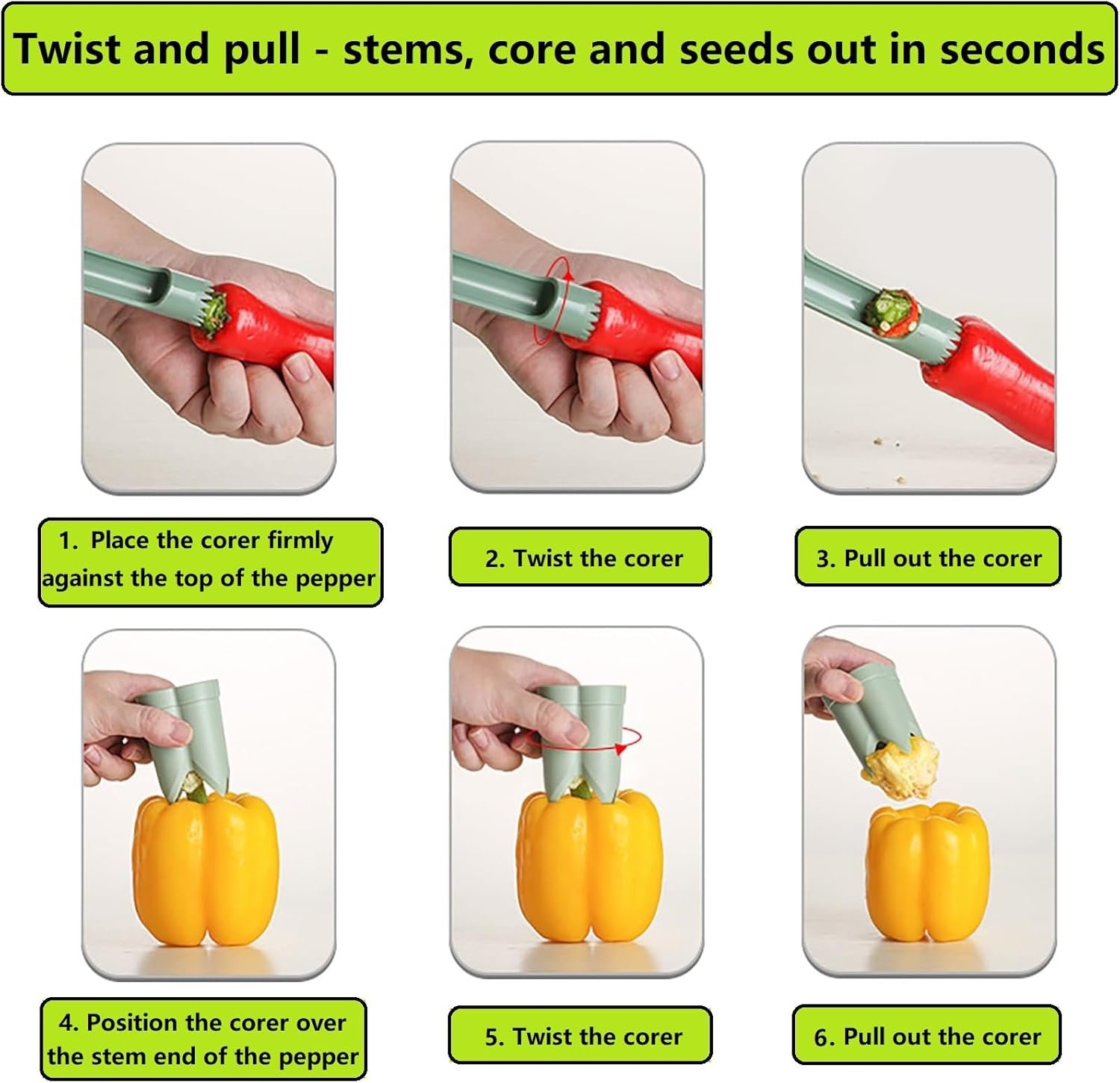 Twist and pull - stems, core and seeds out in seconds

1. Place the corer firmly against the top of the pepper

2. Twist the corer

3. Pull out the corer

4. Position the corer over the stem end of the pepper

5. Twist the corer

6. Pull out the corer