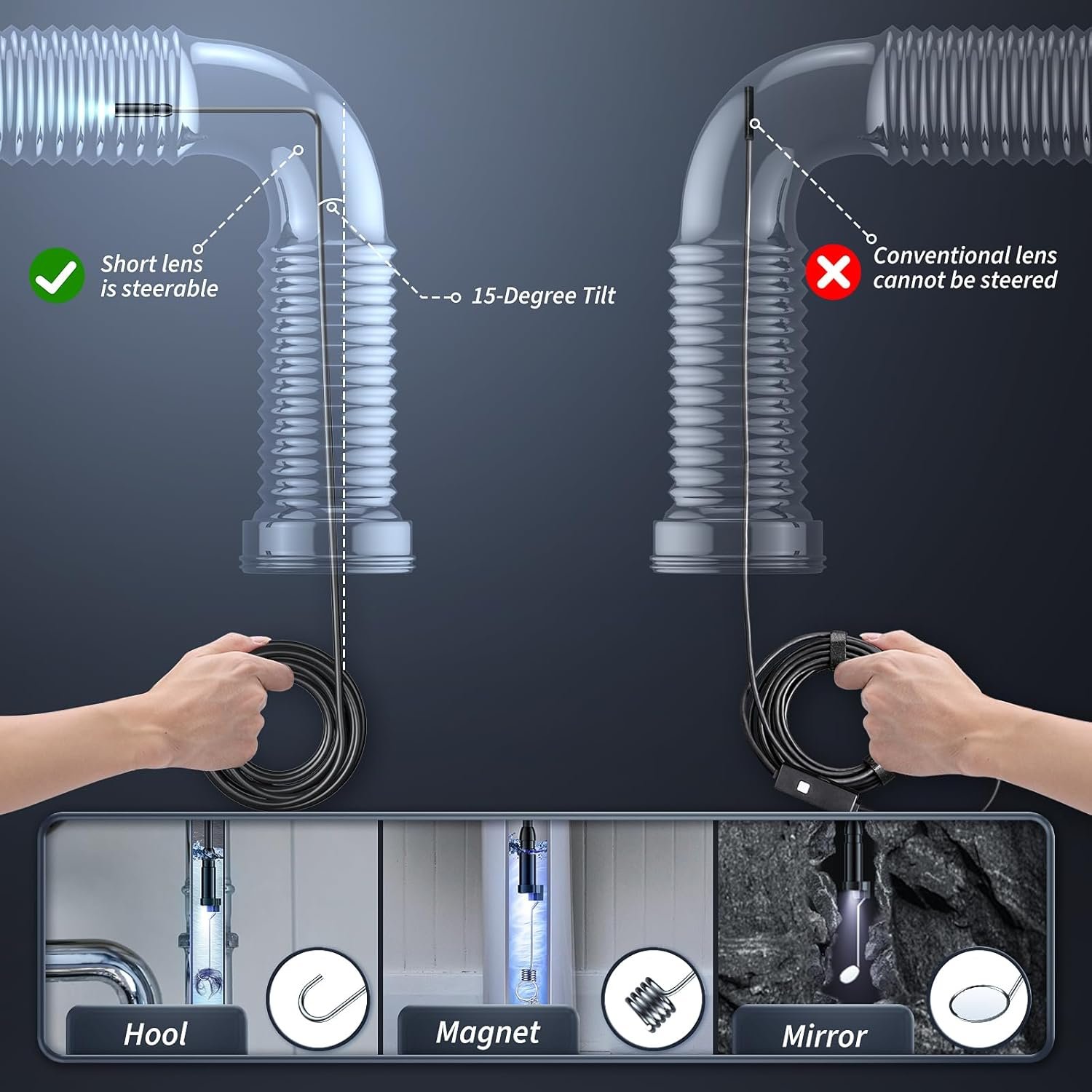 Short lens is steerable

15-Degree Tilt

Conventional lens cannot be steered

Hool

Magnet

Mirror