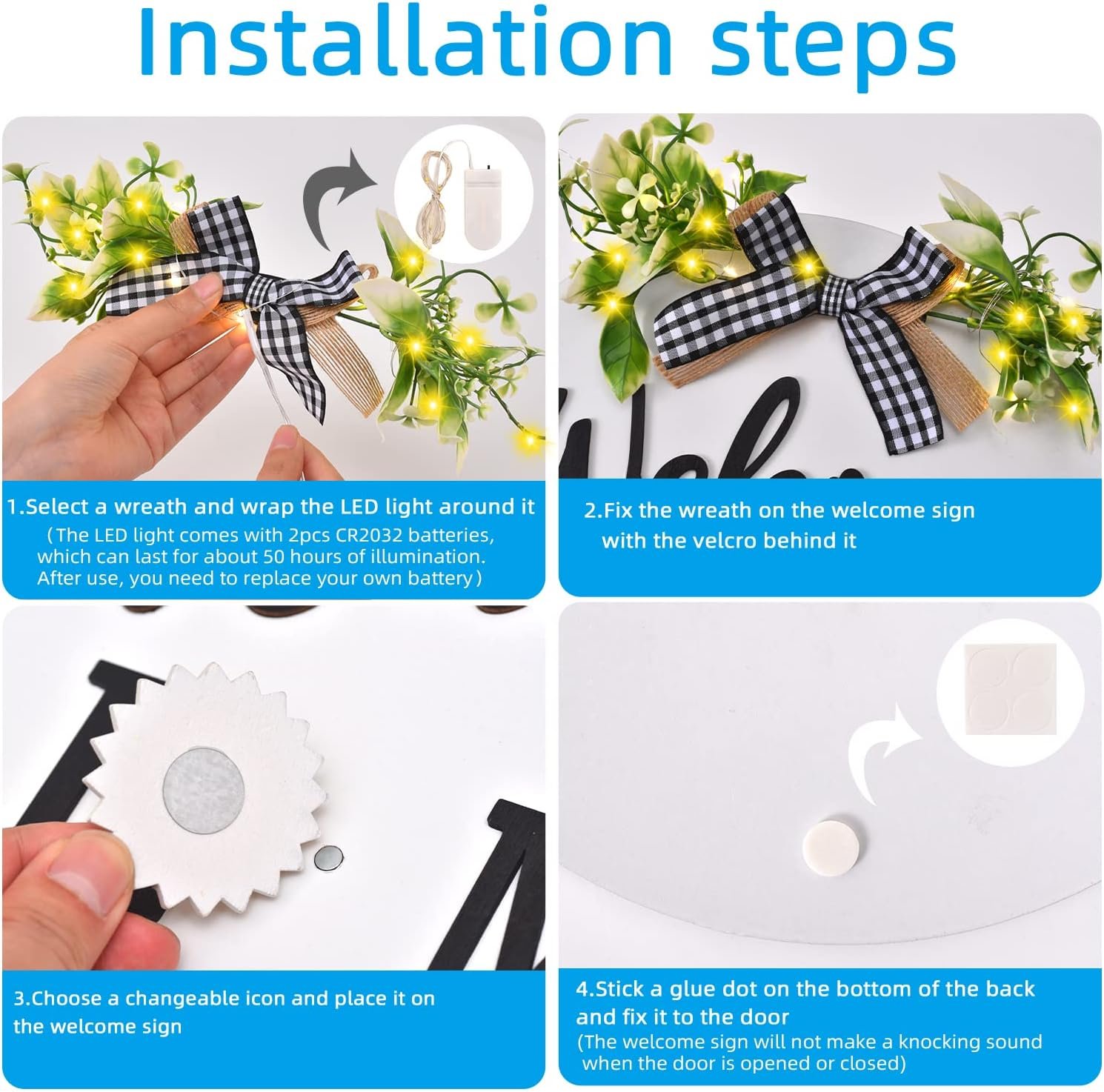 Installation steps

1.Select a wreath and wrap the LED light around it
（The LED light comes with 2pcs CR2032 batteries, which can last for about 50 hours of illumination. After use, you need to replace your own battery）

2.Fix the wreath on the welcome sign with the velcro behind it

3.Choose a changeable icon and place it on the welcome sign

4.Stick a glue dot on the bottom of the back and fix it to the door
(The welcome sign will not make a knocking sound when the door is opened or closed)