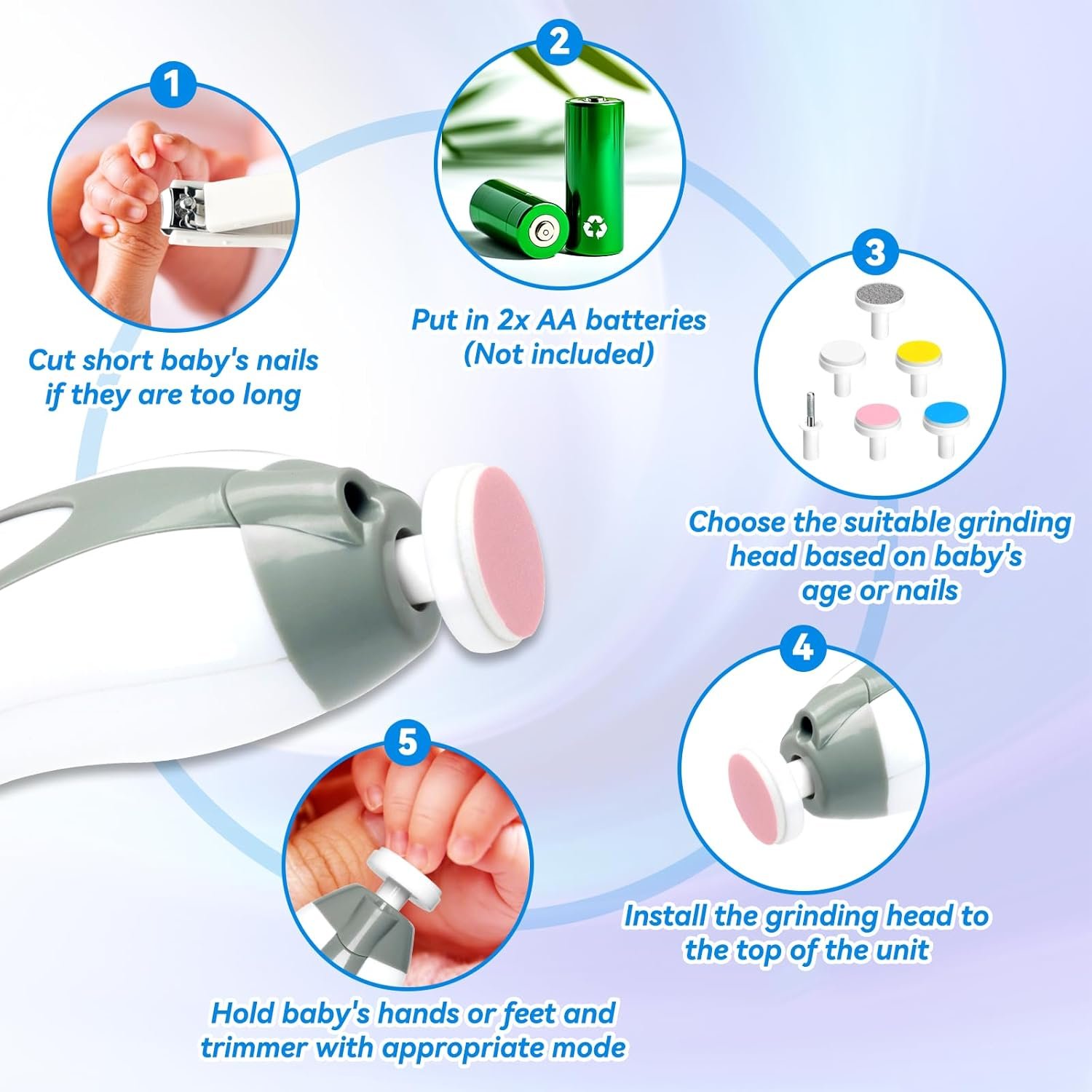 1
Cut short baby's nails if they are too long

2
Put in 2x AA batteries (Not included)

3
Choose the suitable grinding head based on baby's age or nails

4
Install the grinding head to the top of the unit

5
Hold baby's hands or feet and trimmer with appropriate mode