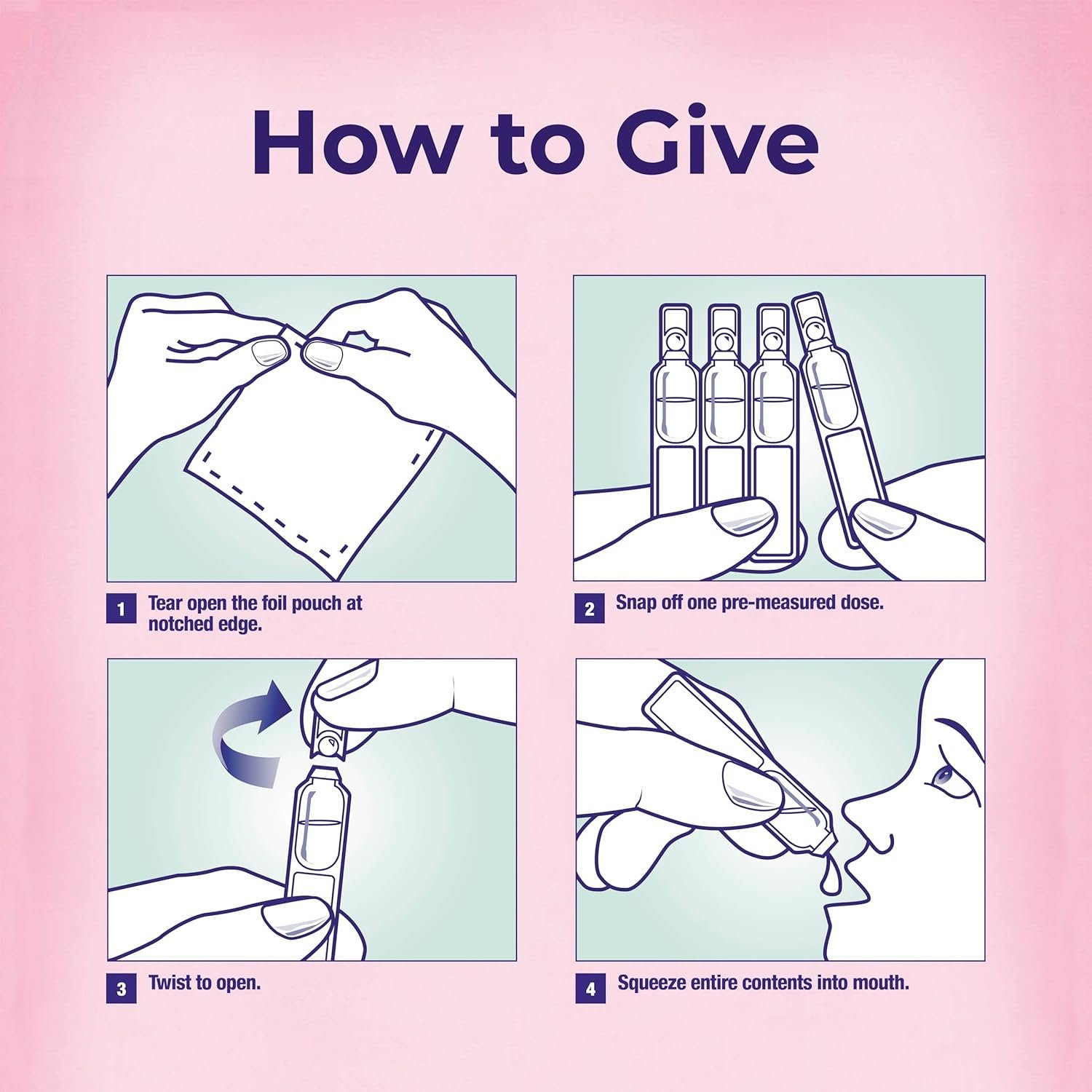 How to Give

1 Tear open the foil pouch at notched edge.

2 Snap off one pre-measured dose.

3 Twist to open.

4 Squeeze entire contents into mouth.