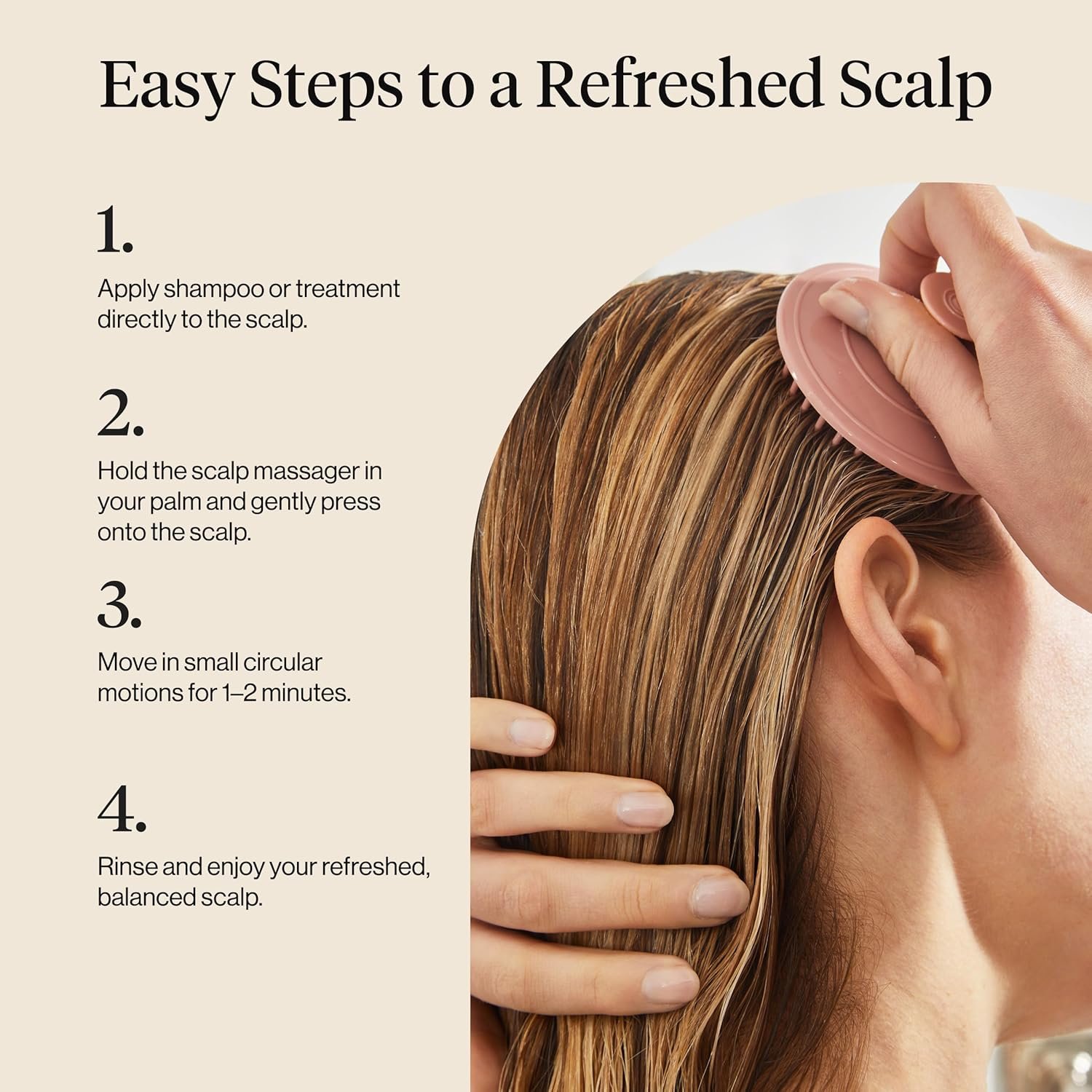 Easy Steps to a Refreshed Scalp

1.

Apply shampoo or treatment directly to the scalp.

2.

Hold the scalp massager in your palm and gently press onto the scalp.

3.

Move in small circular motions for 1–2 minutes.

4.

Rinse and enjoy your refreshed, balanced scalp.