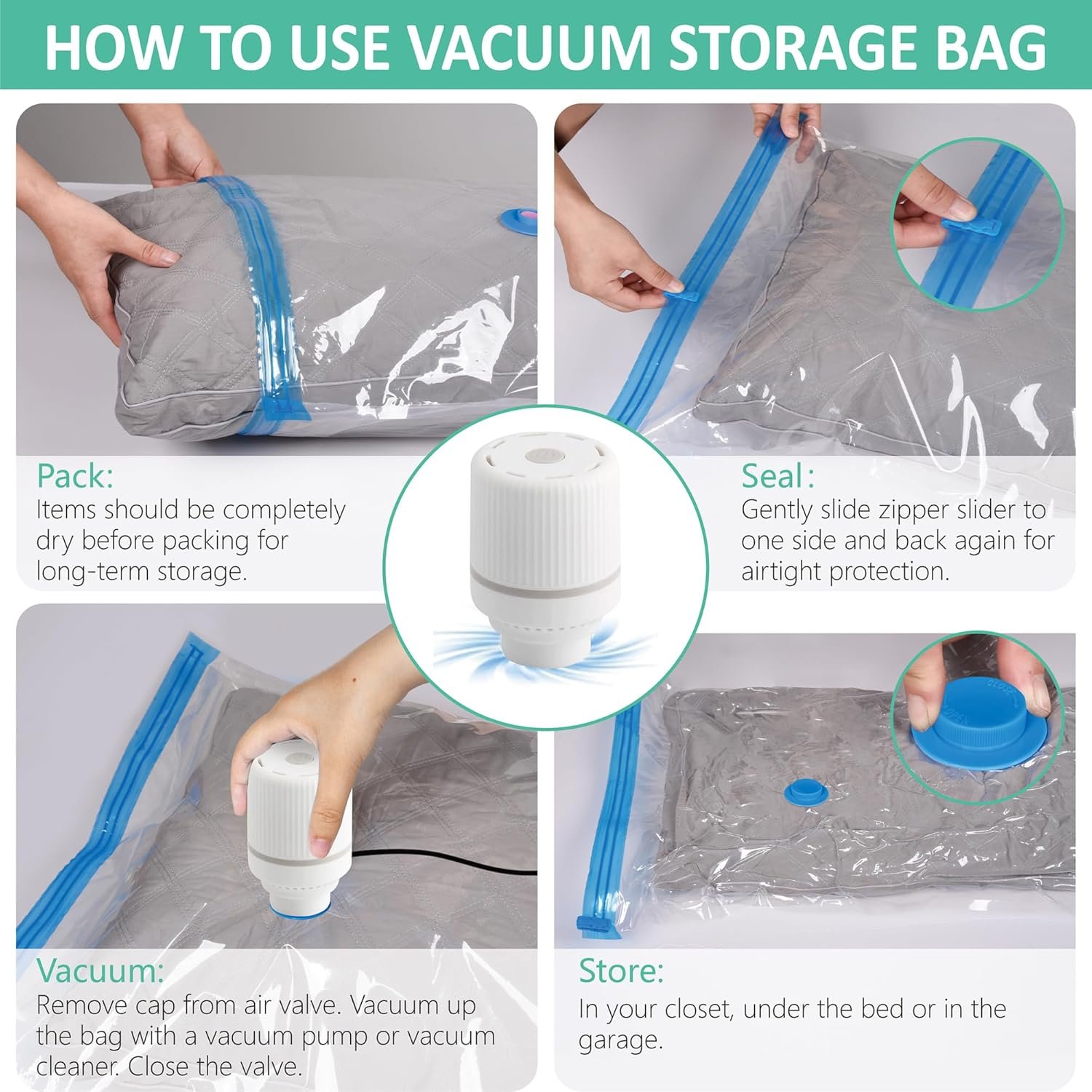 HOW TO USE VACUUM STORAGE BAG

Pack:
Items should be completely dry before packing for long-term storage.

Seal:
Gently slide zipper slider to one side and back again for airtight protection.

Vacuum:
Remove cap from air valve. Vacuum up the bag with a vacuum pump or vacuum cleaner. Close the valve.

Store:
In your closet, under the bed or in the garage.