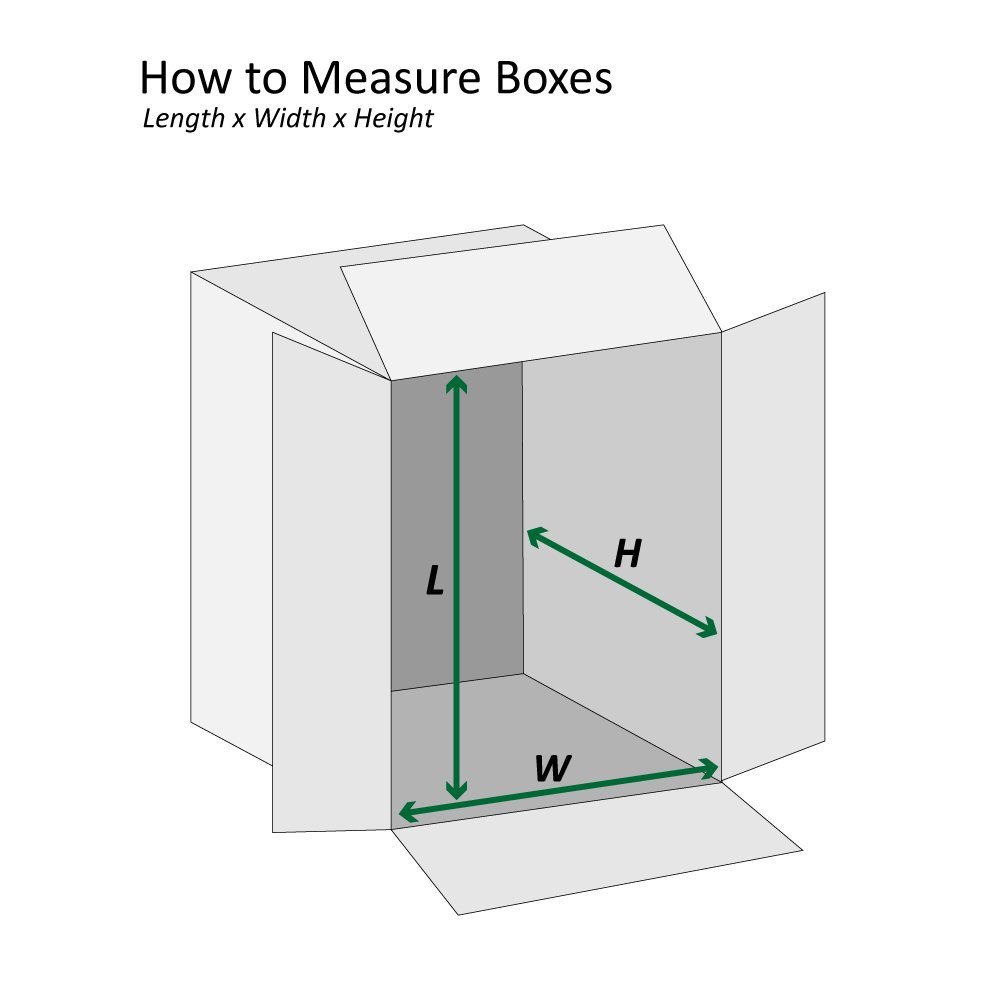 How to Measure Boxes
Length x Width x Height

L

H

W