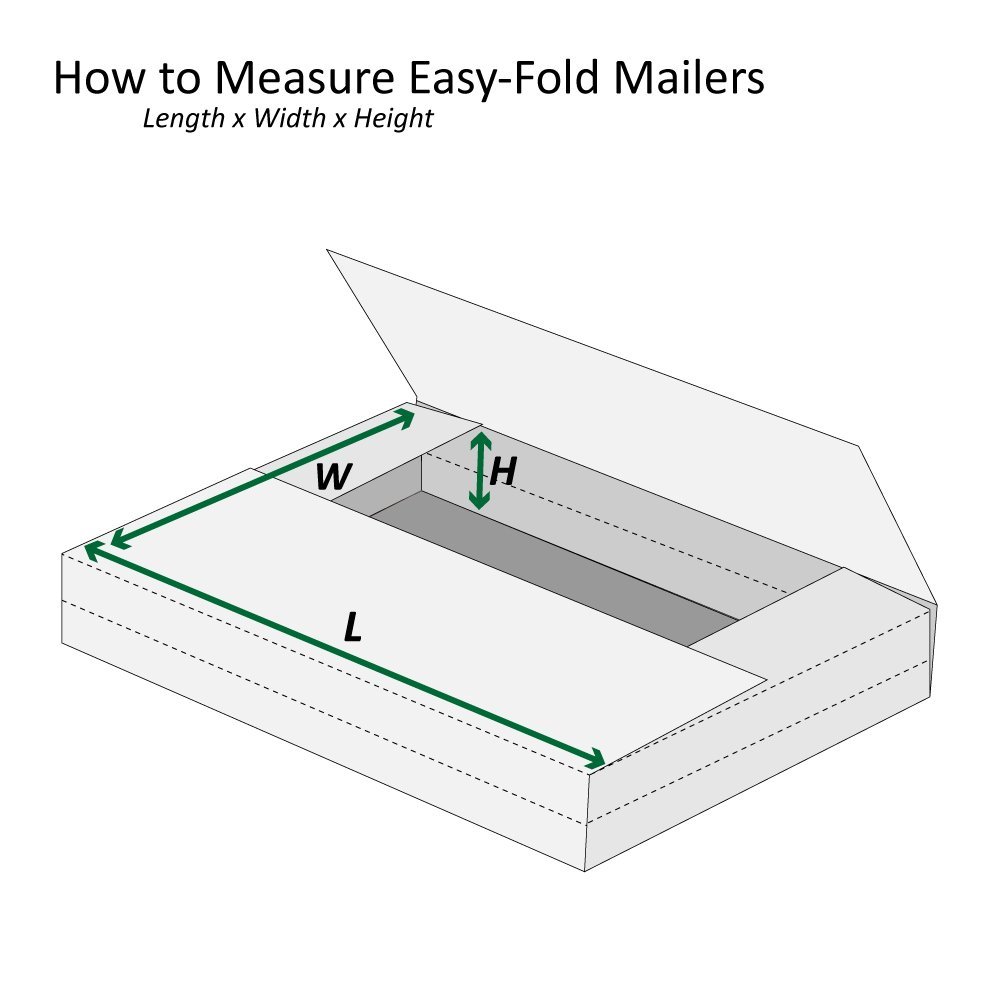 How to Measure Easy-Fold Mailers
Length x Width x Height

W
H
L