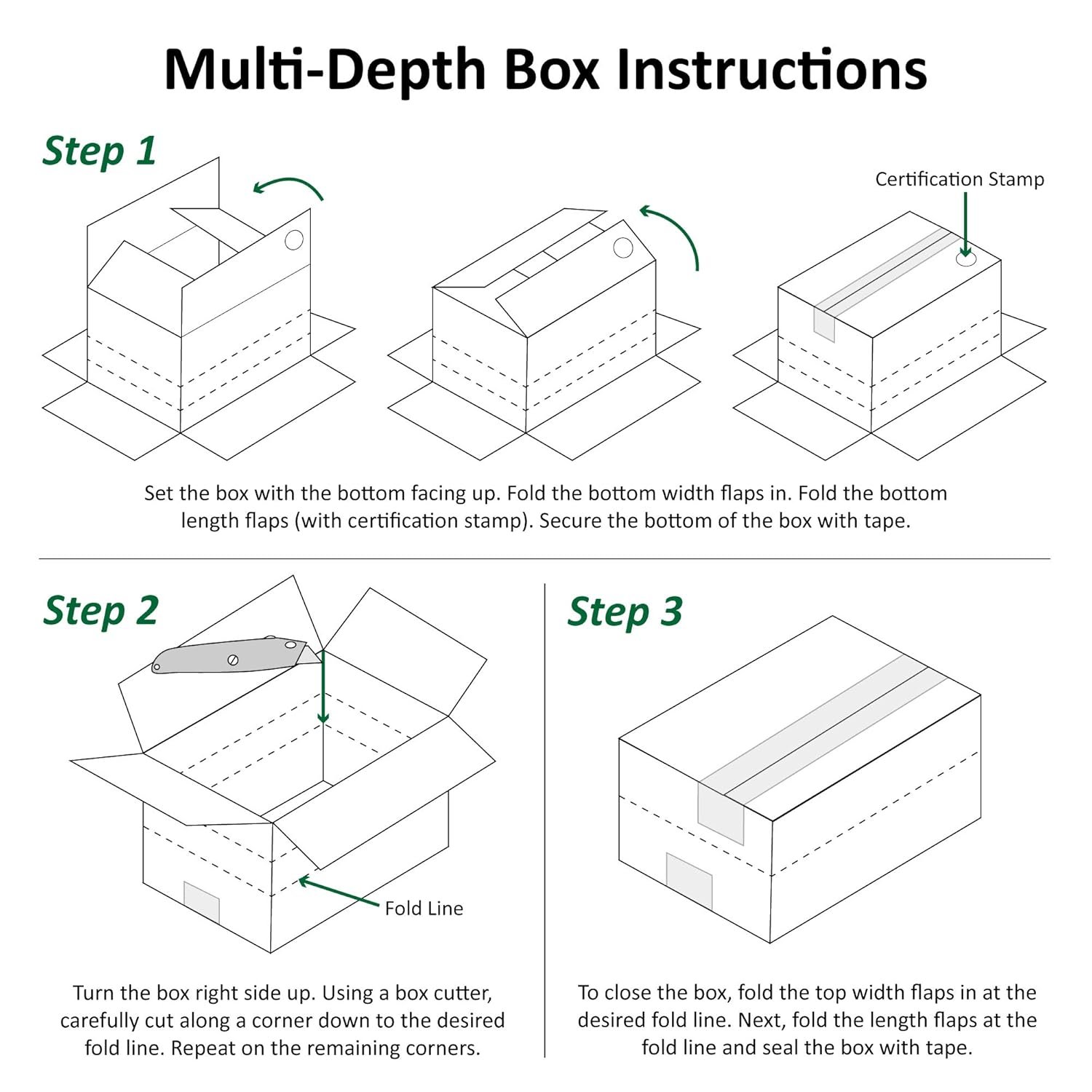 Multi-Depth Box Instructions

Step 1

Certification Stamp

Set the box with the bottom facing up. Fold the bottom width flaps in. Fold the bottom length flaps (with certification stamp). Secure the bottom of the box with tape.

Step 2

Fold Line

Turn the box right side up. Using a box cutter, carefully cut along a corner down to the desired fold line. Repeat on the remaining corners.

Step 3

To close the box, fold the top width flaps in at the desired fold line. Next, fold the length flaps at the fold line and seal the box with tape.