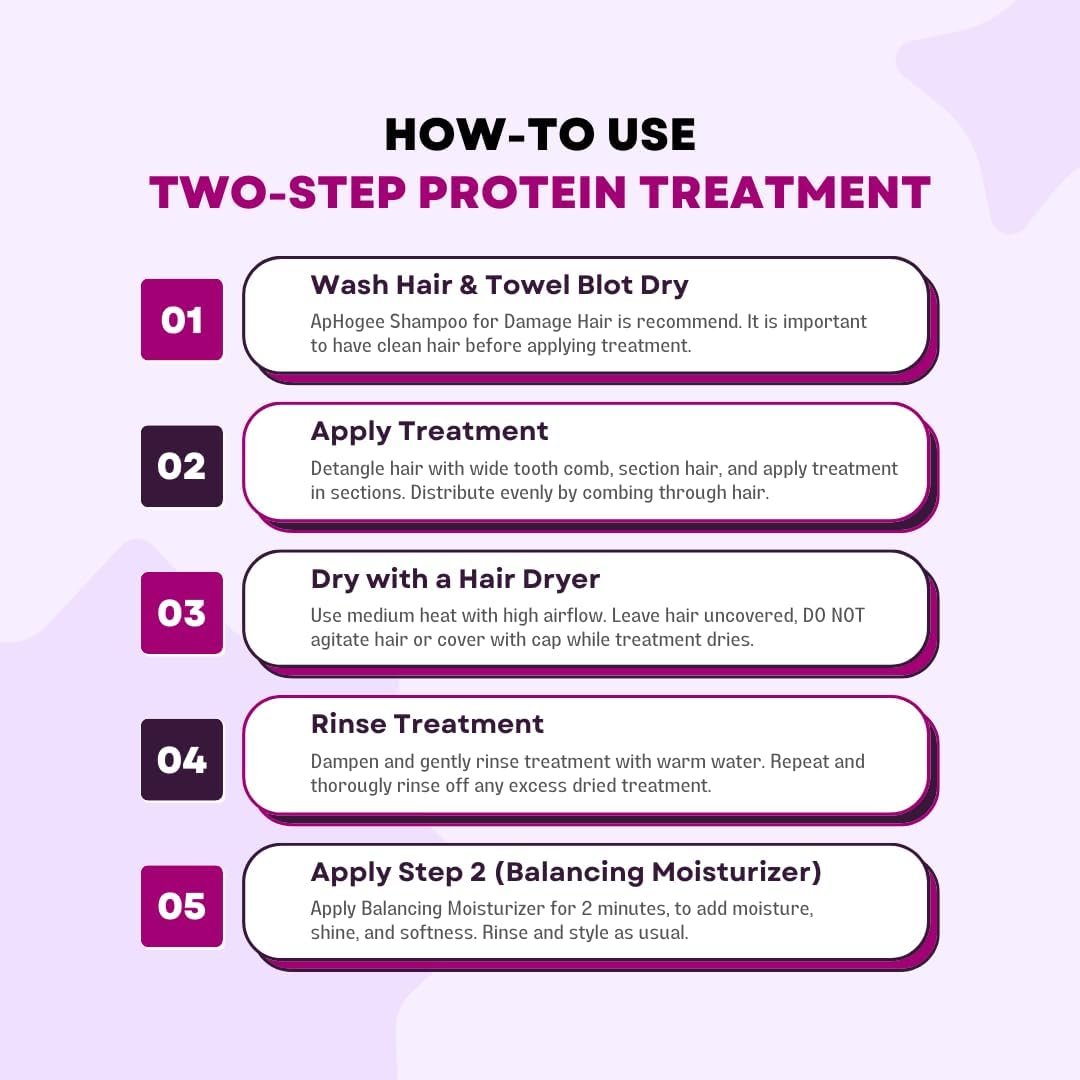 HOW-TO USE
TWO-STEP PROTEIN TREATMENT

01
Wash Hair & Towel Blot Dry
ApHogee Shampoo for Damage Hair is recommend. It is important to have clean hair before applying treatment.

02
Apply Treatment
Detangle hair with wide tooth comb, section hair, and apply treatment in sections. Distribute evenly by combing through hair.

03
Dry with a Hair Dryer
Use medium heat with high airflow. Leave hair uncovered, DO NOT agitate hair or cover with cap while treatment dries.

04
Rinse Treatment
Dampen and gently rinse treatment with warm water. Repeat and thorougly rinse off any excess dried treatment.

05
Apply Step 2 (Balancing Moisturizer)
Apply Balancing Moisturizer for 2 minutes, to add moisture, shine, and softness. Rinse and style as usual.