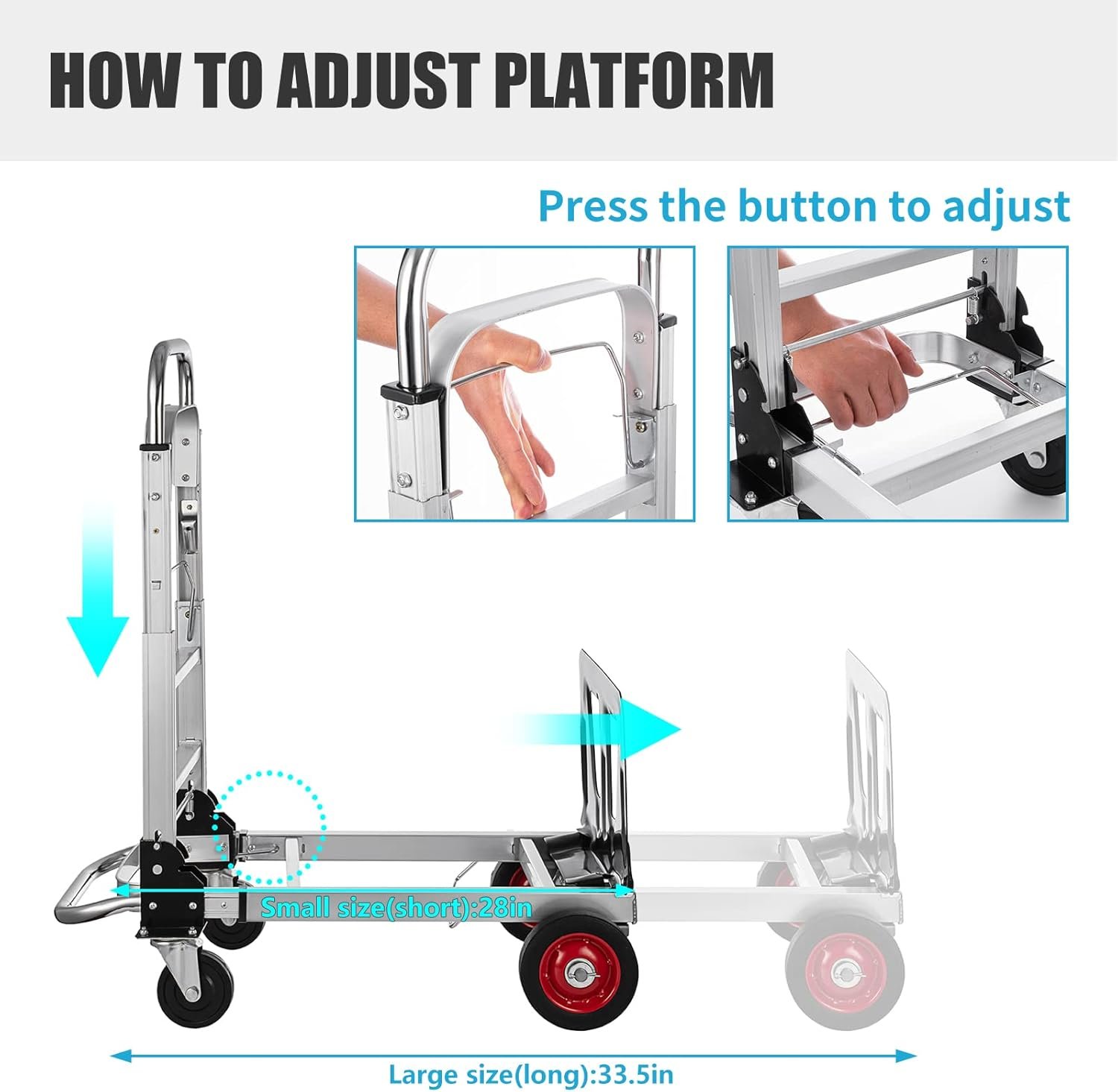 HOW TO ADJUST PLATFORM

Press the button to adjust

Small size(short):28in

Large size(long):33.5in