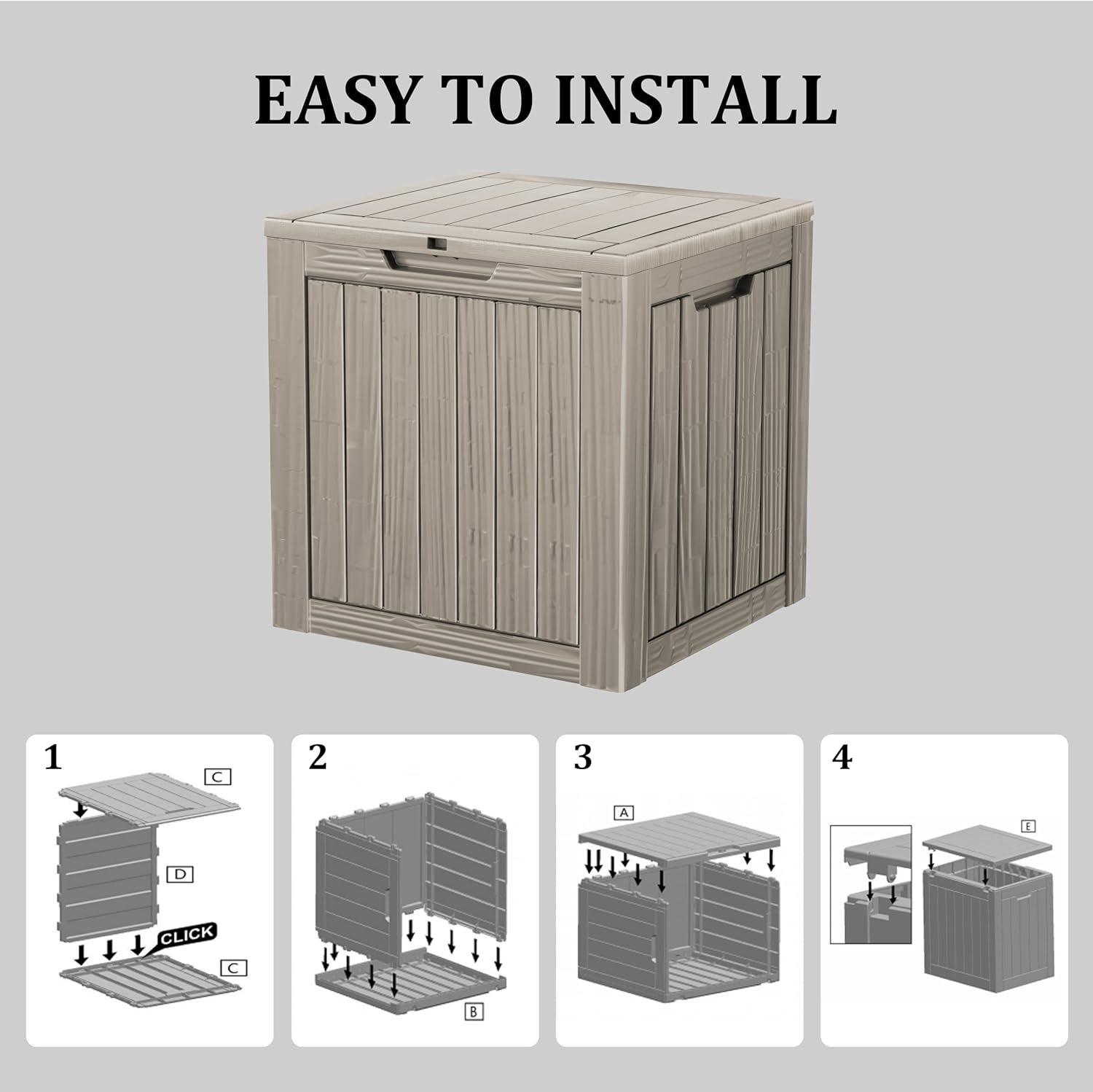 EASY TO INSTALL

1
C
D
CLICK
C

2
B

3
A

4
E