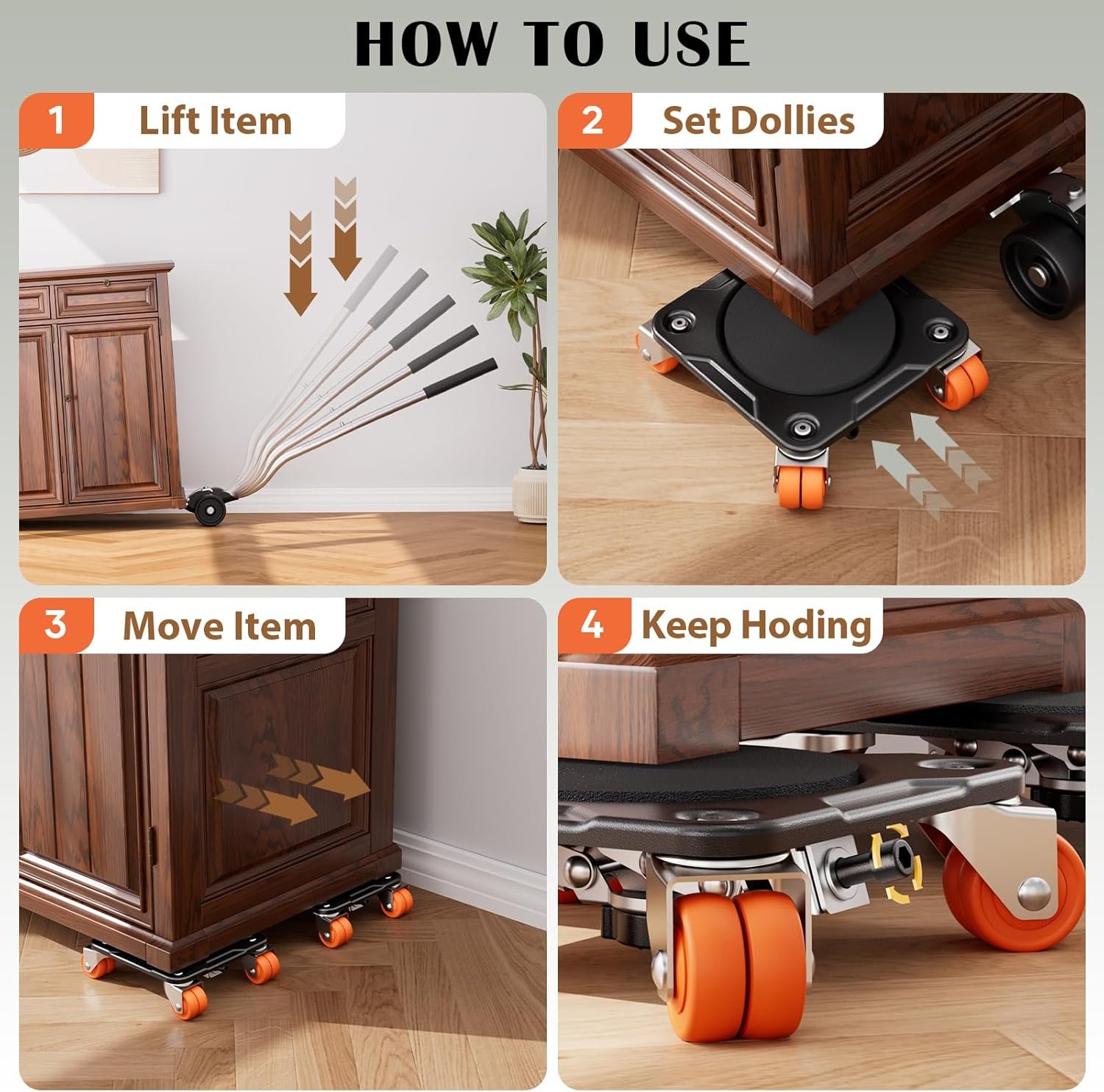 HOW TO USE

1 Lift Item

2 Set Dollies

3 Move Item

4 Keep Hoding