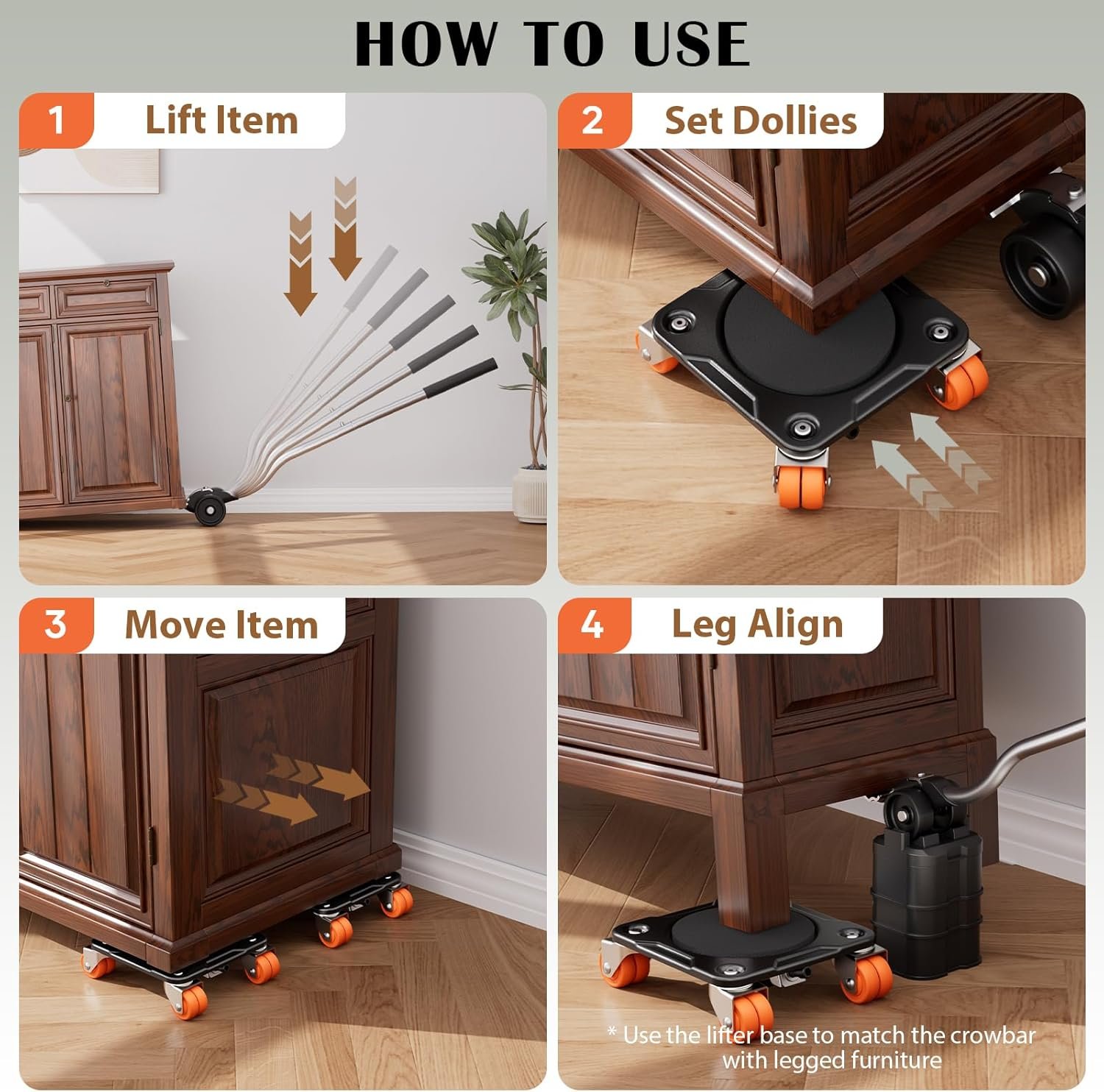 HOW TO USE

1 Lift Item

2 Set Dollies

3 Move Item

4 Leg Align

* Use the lifter base to match the crowbar with legged furniture