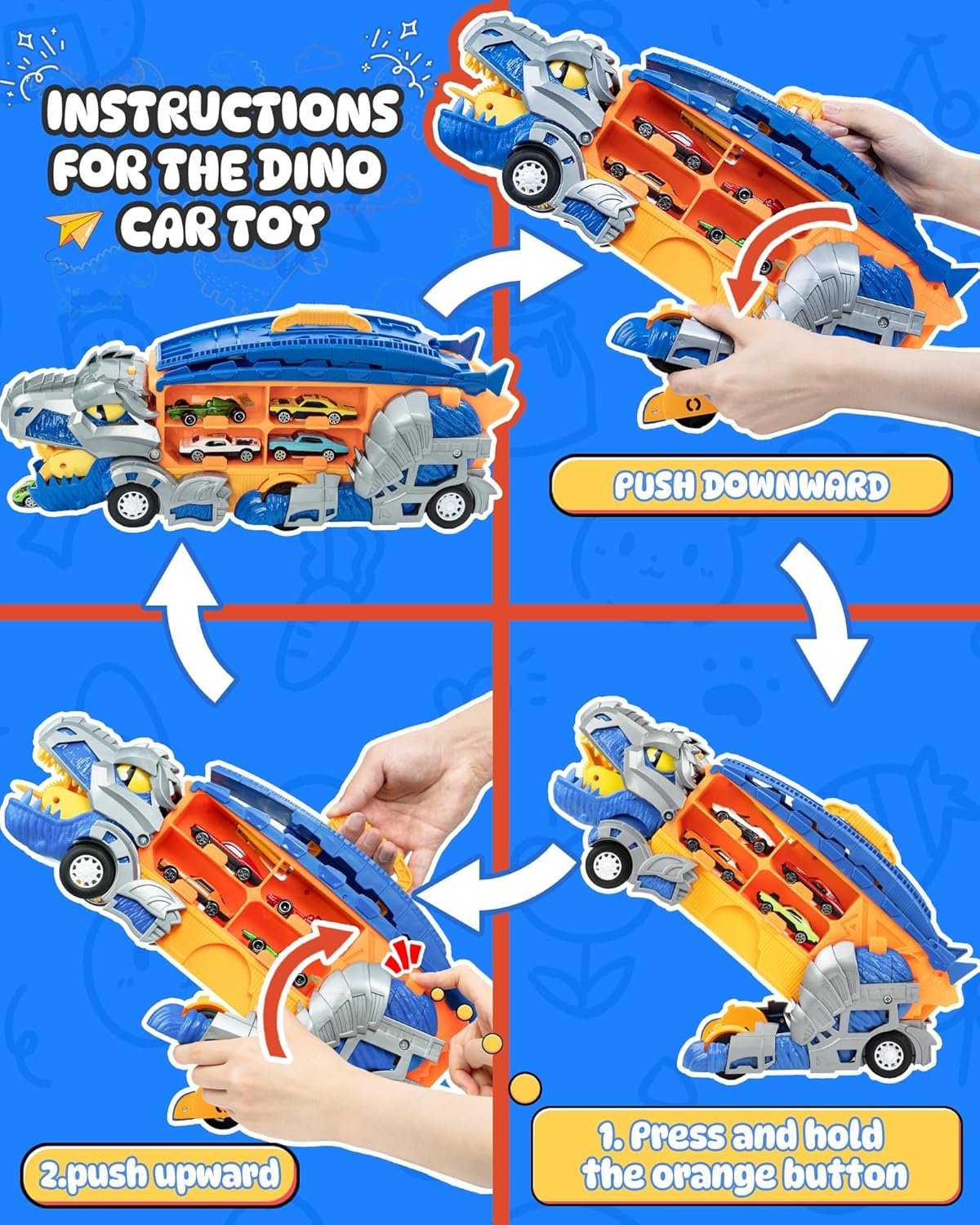 INSTRUCTIONS FOR THE DINO CAR TOY

PUSH DOWNWARD

2.push upward

1. Press and hold the orange button